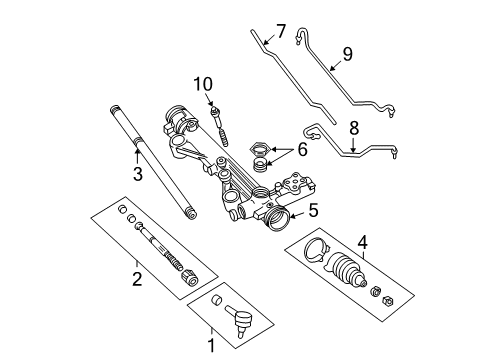 7
9
10
8
6
3
5
4
2
1