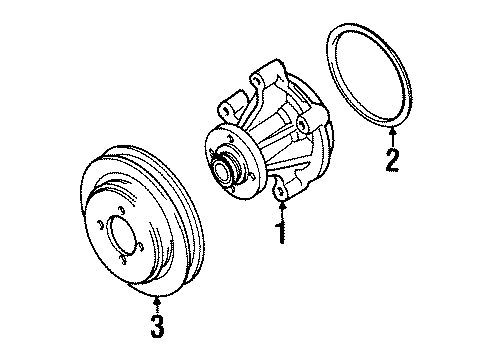 2
1
3