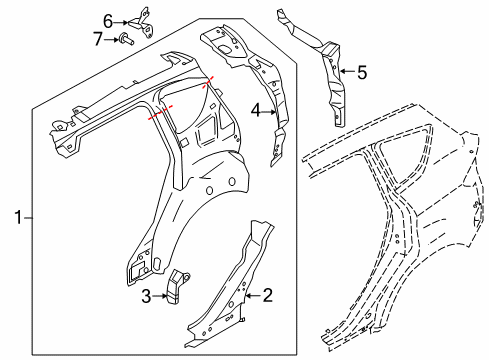 6
7
5
4
1
3
2