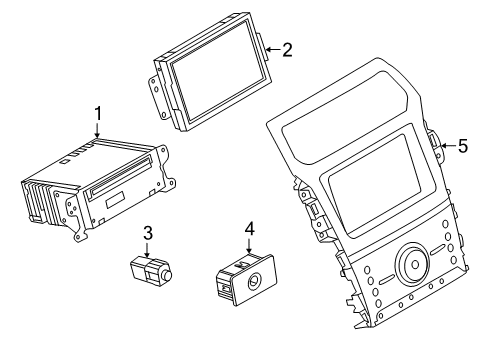 2
1
5
3
4