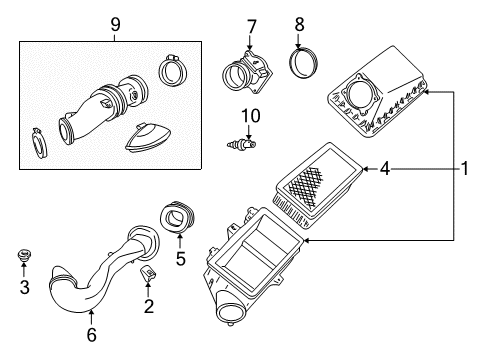 9
7
8
10
4
1
5
3
2
6