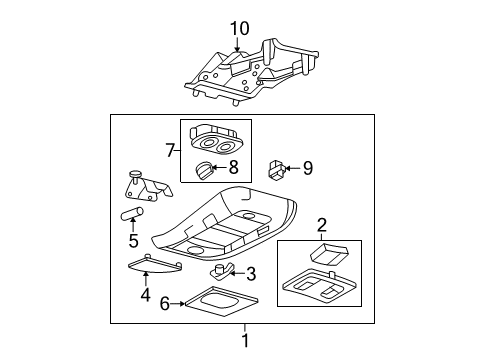 10
7
8
9
5
2
3
4
6
1