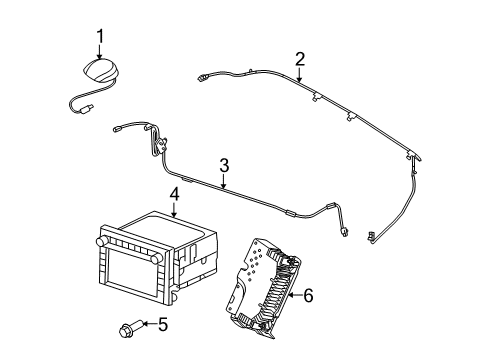 1
2
3
4
5
6