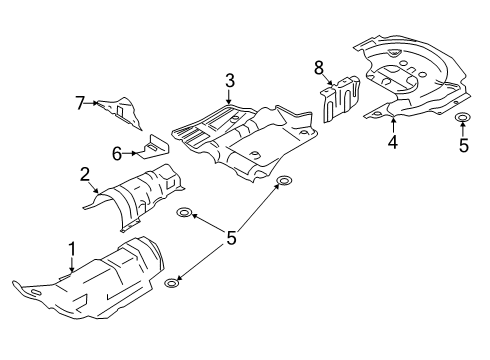 8
3
7
4
5
6
2
5
1