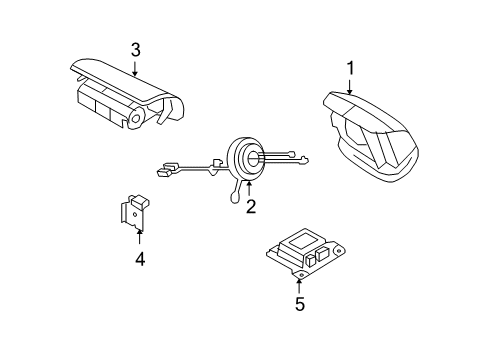 3
1
2
4
5