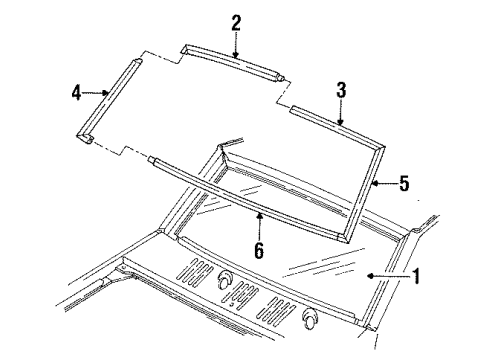 2
4
3
5
6
1