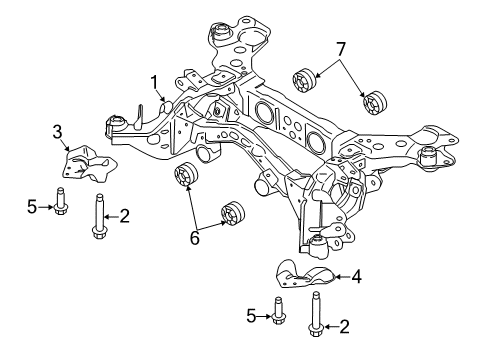 7
1
3
5
2
6
4
5
2