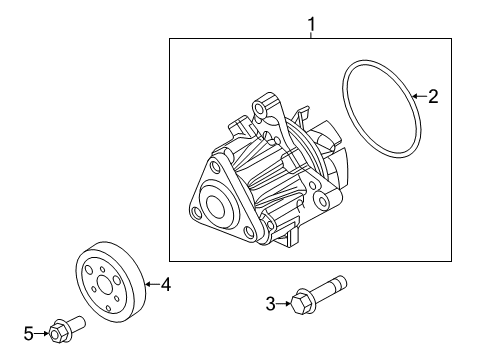 1
2
4
3
5