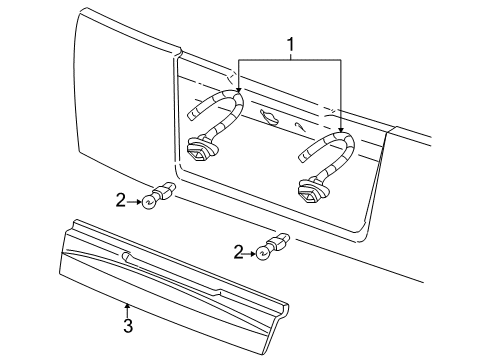 1
2
2
3