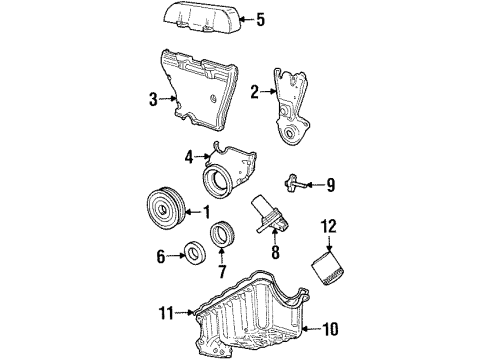 5
3
2
4
9
1
12
6
7
8
11
10