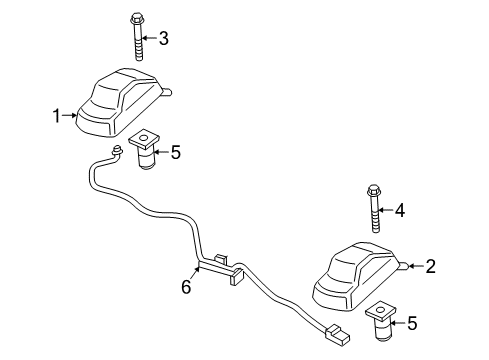 3
1
5
4
2
6
5