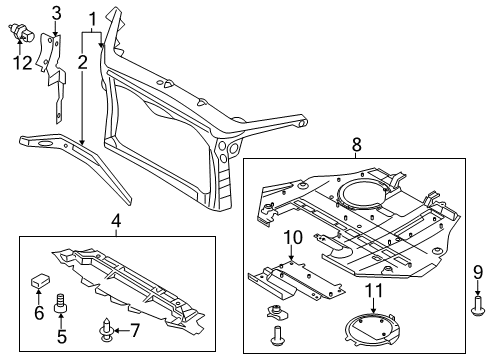 3
1
12
2
8
4
10
9
11
6
5
7