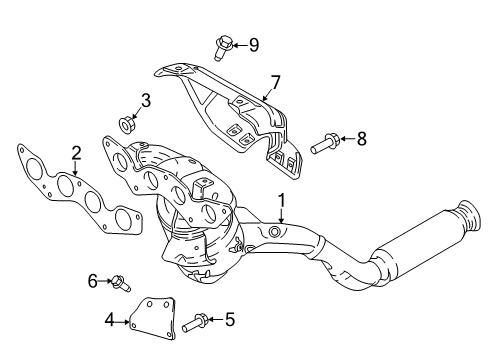 9
7
3
8
2
1
6
4
5