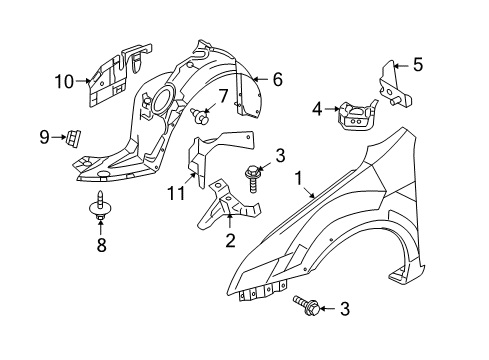 10
6
5
7
4
9
3
1
11
8
2
3