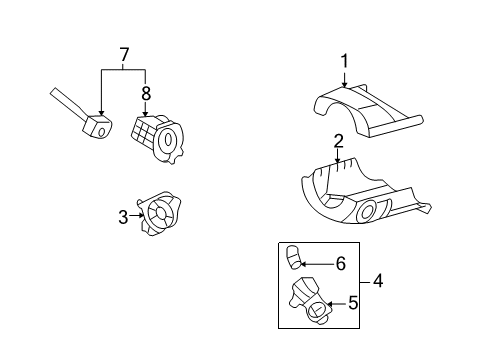 7
8
1
2
3
6
4
5