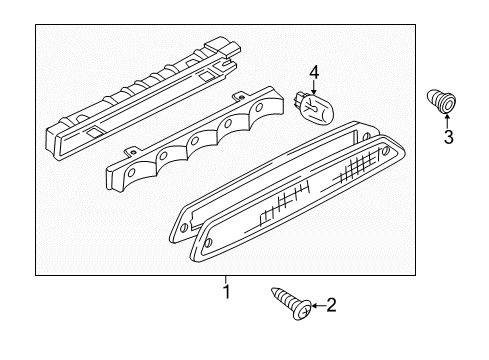 4
3
1
2