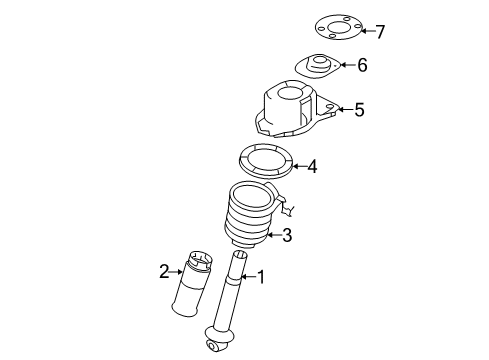 7
6
5
4
3
2
1