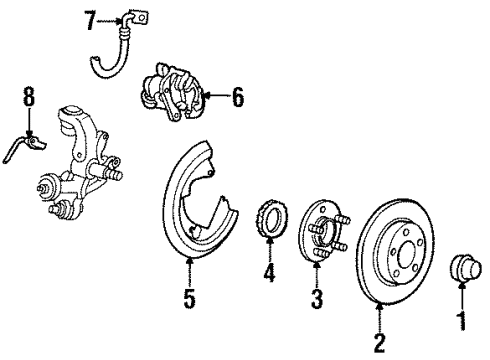 7
8
6
5
4
3
2
1