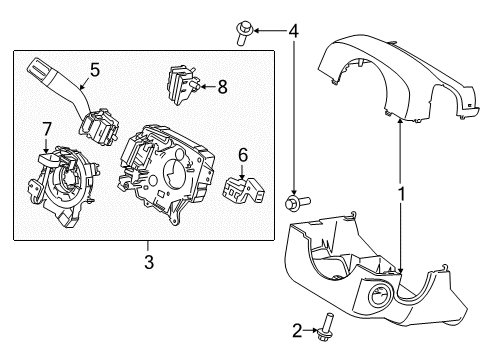 4
5
8
7
6
1
3
2