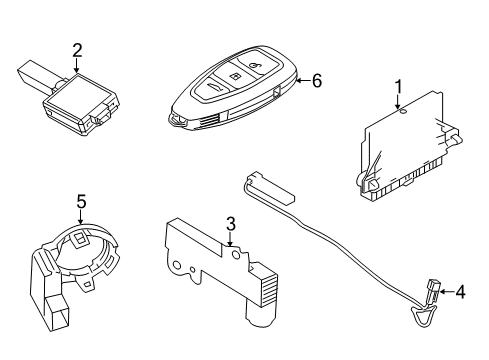 2
6
1
5
3
4