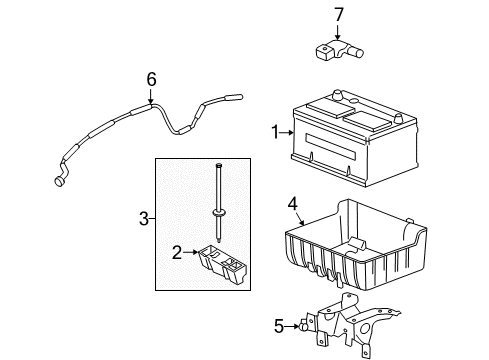 7
6
1
3
2
4
5