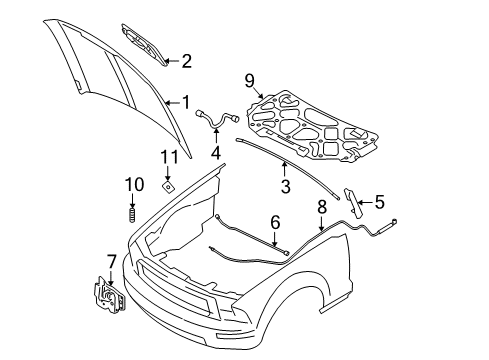 2
9
1
4
11
3
10
5
8
6
7