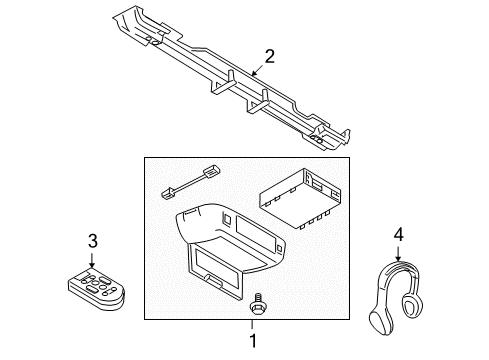 2
3
4
1