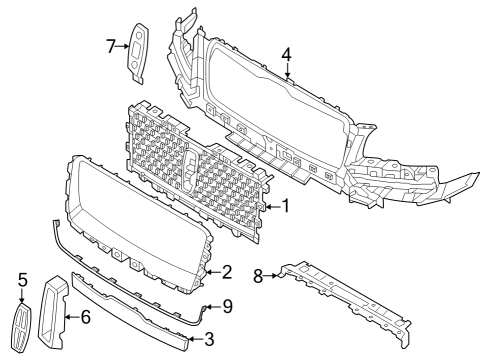 7
4
1
2
8
5
9
6
3