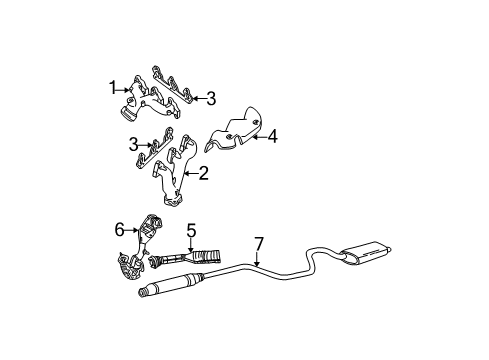 1
3
4
3
2
6
5
7