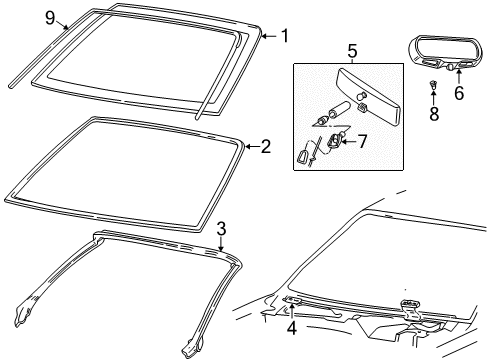 9
1
5
6
8
7
2
3
4