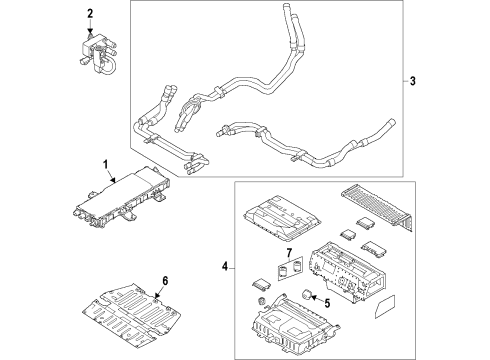 2
3
1
7
4
5
6