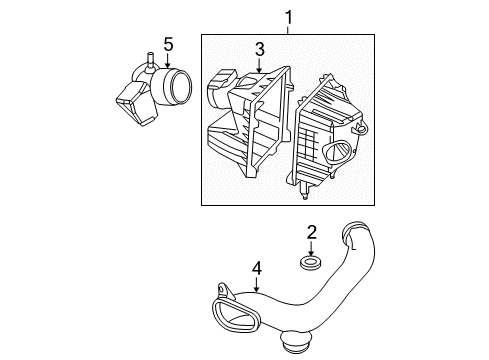 1
5
3
2
4