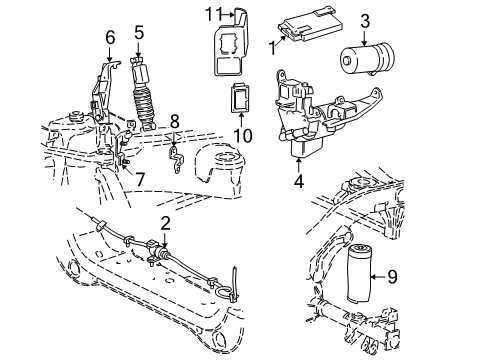 11
1
3
6
5
8
10
4
7
2
9