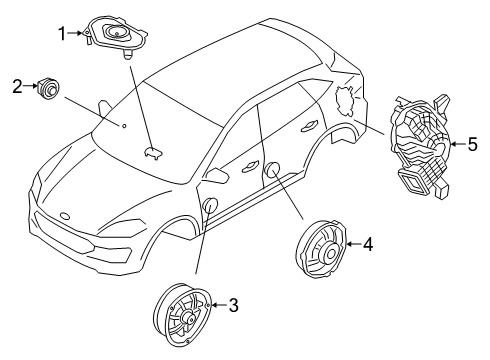 1
2
5
4
3