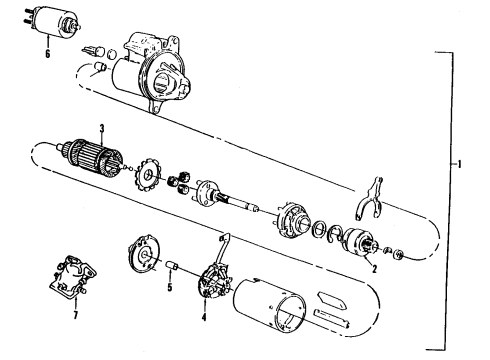 6
3
1
2
5
7
4