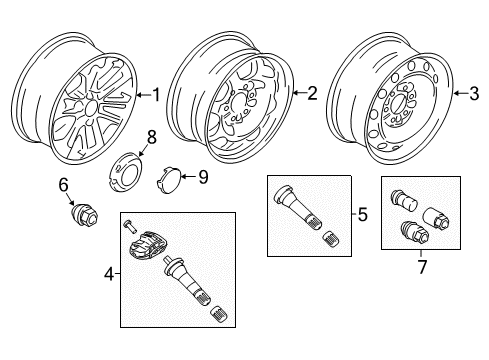 1
2
3
8
9
6
5
7
4