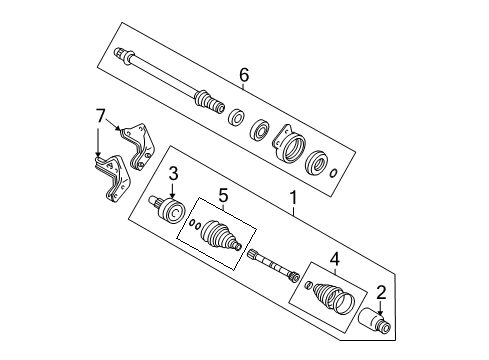 6
7
3
5
1
4
2