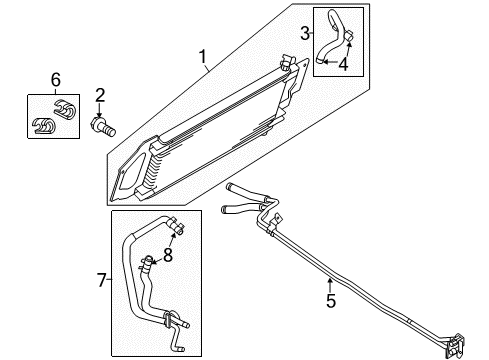 1
3
4
6
2
8
7
5