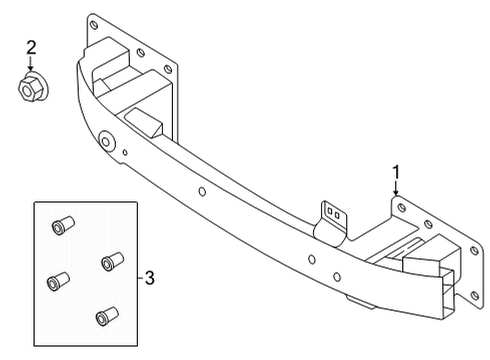 2
1
3