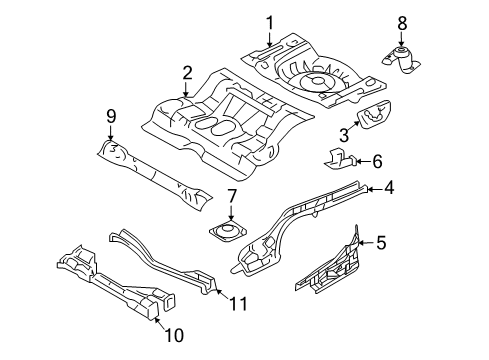 1
8
2
9
3
6
4
7
5
11
10