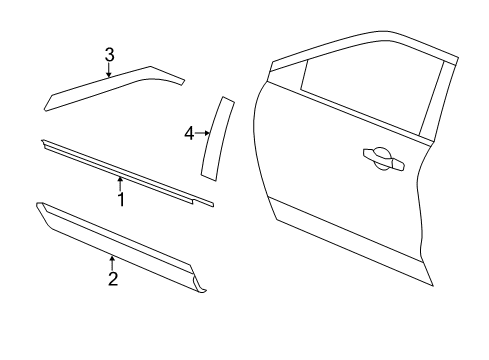 3
4
1
2