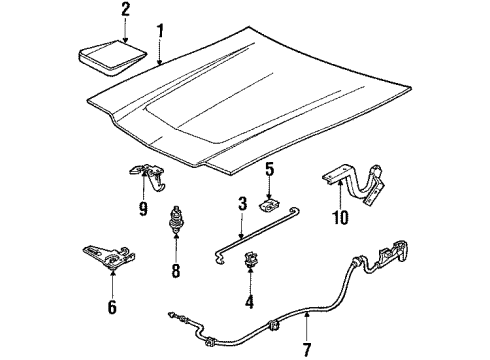 2
1
5
9
3
10
8
6
4
7