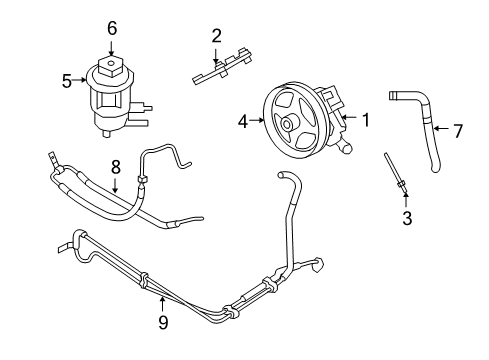 6
2
5
4
1
7
8
3
9