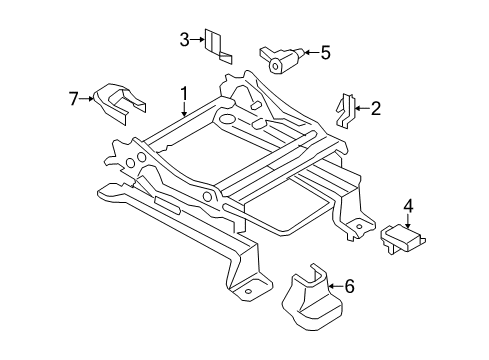 3
5
7
1
2
4
6