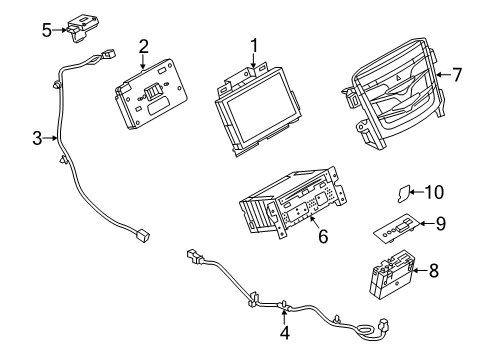 5
2
1
7
3
10
9
6
8
4