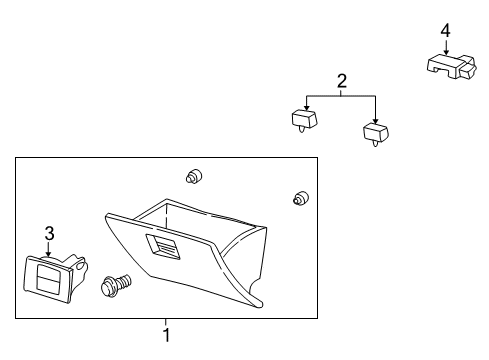 4
2
3
1