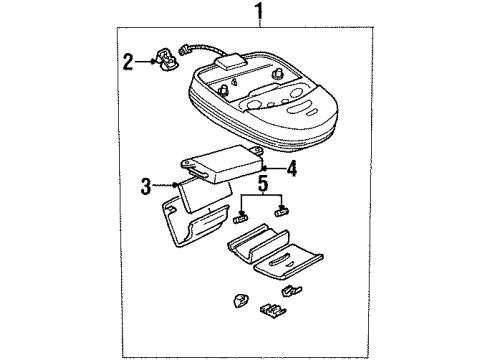 1
2
4
3
5