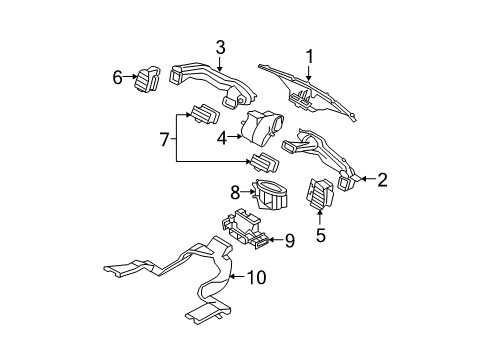 3
1
6
7
4
2
8
5
9
10