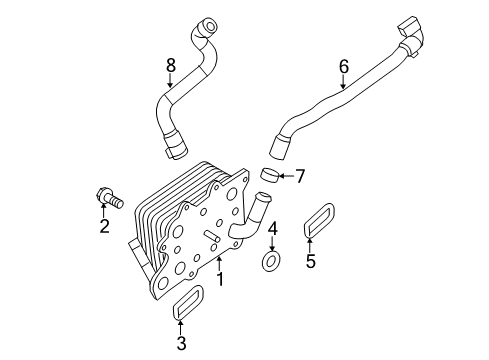 8
6
7
2
4
5
1
3