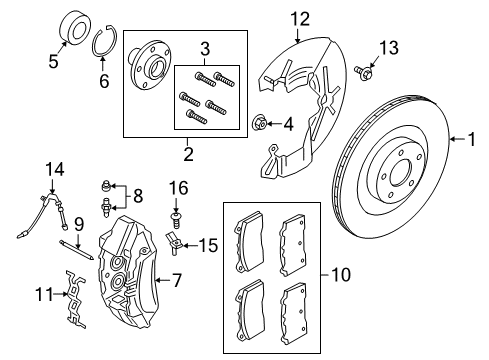 5
6
3
2
12
13
4
1
14
8
16
9
15
7
11
10